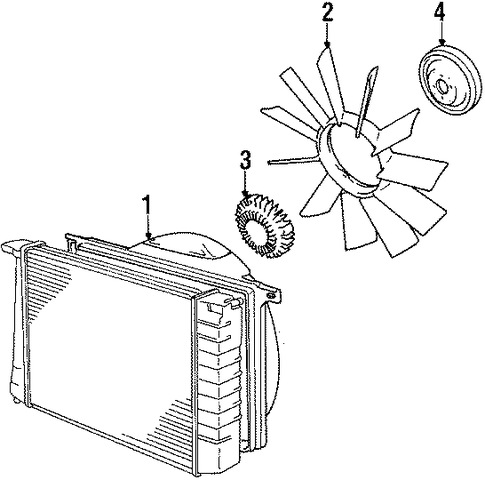 2
4
3
1