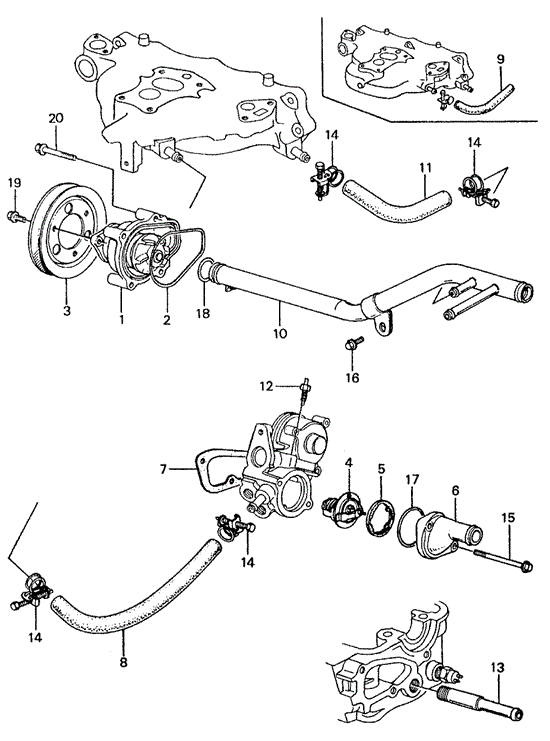 9
20
14
14
11
19
3
1
2
18
10
16
12
7
4
5
17
6
15
14
14
8
13