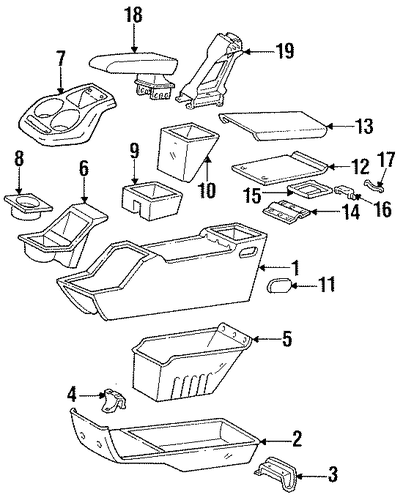 18
19
7
13
8
9
6
10
12
17
15
16
14
1
11
5
4
2
3