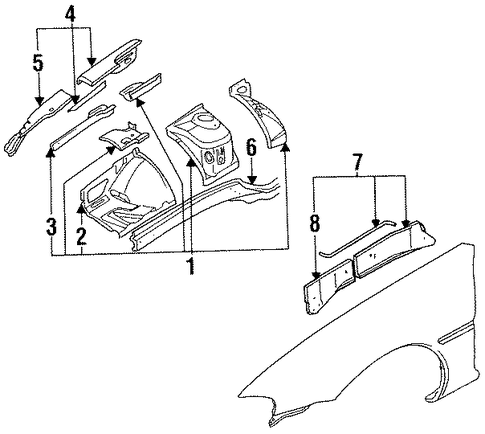 4
5
6
7
8
3
2
1