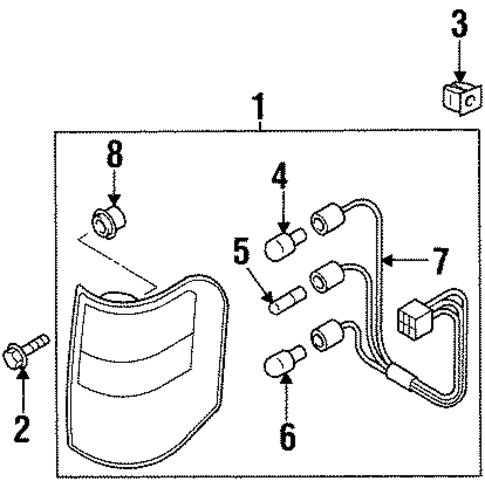 3
1
8
4
5
7
2
6