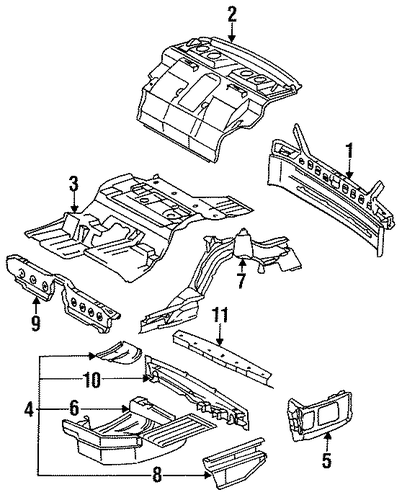 2
1
3
7
9
11
10
4
6
5
8