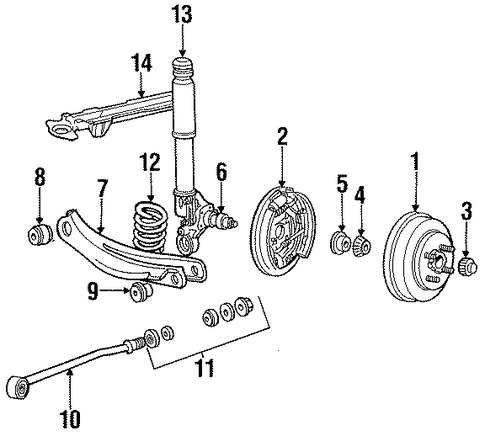 13
14
2
1
12
6
8
7
5
4
3
9
11
10