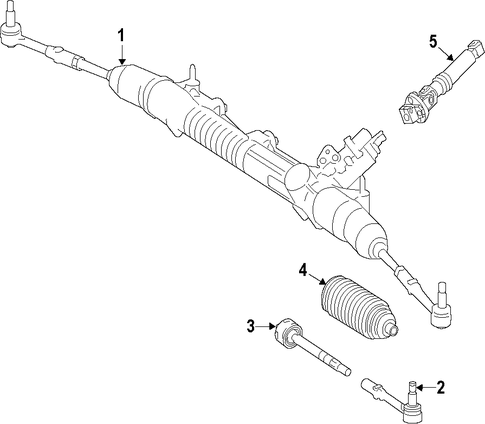 1
5
4
3
2