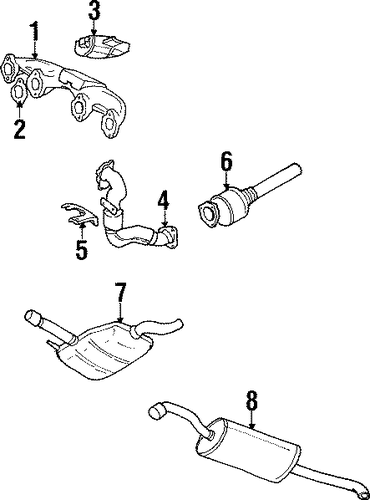 3
1
2
6
4
5
7
8