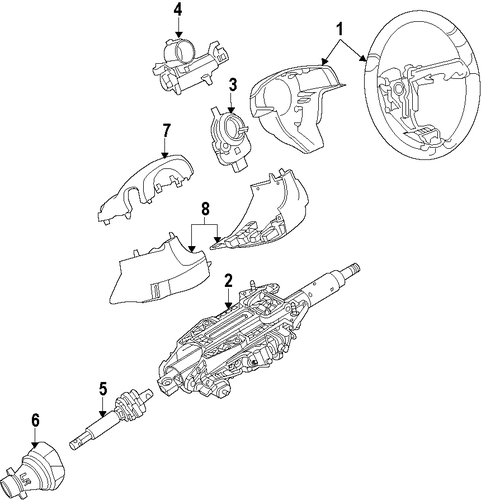 4
1
3
7
8
2
5
6