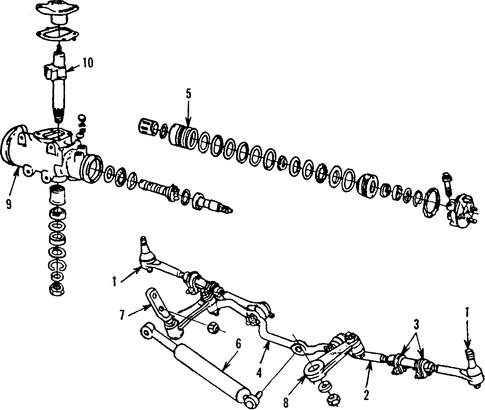 10
5
9
1
7
6
4
8
2
3
1