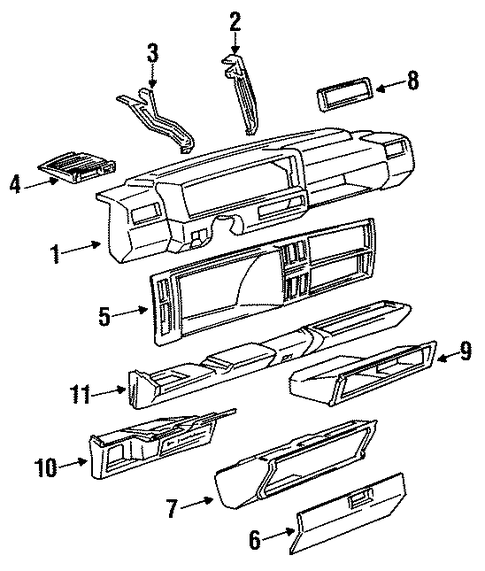 2
3
8
4
1
5
9
11
10
7
6