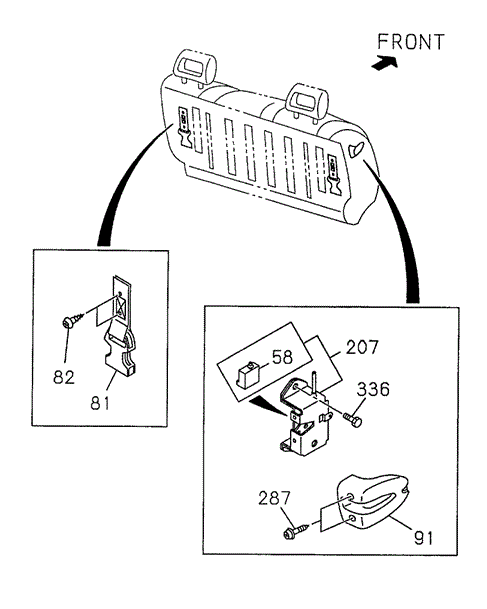 FRONT

82
81

58
207
336
287
91