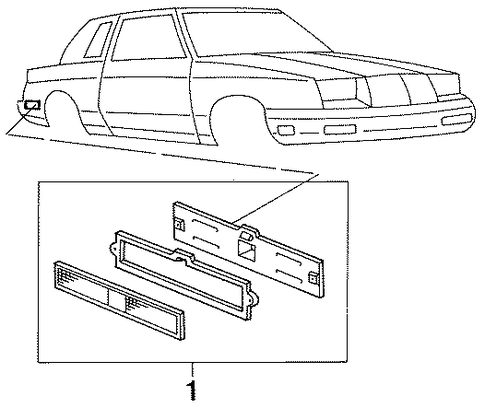 1