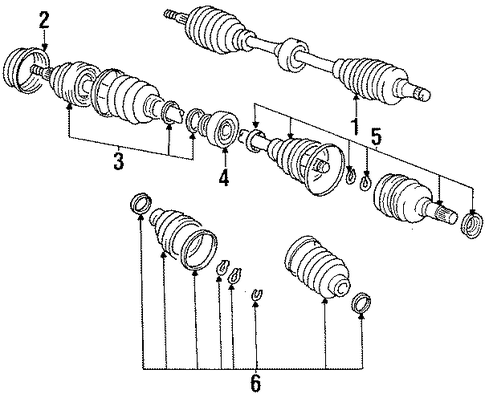 2
1
5
3
4
6