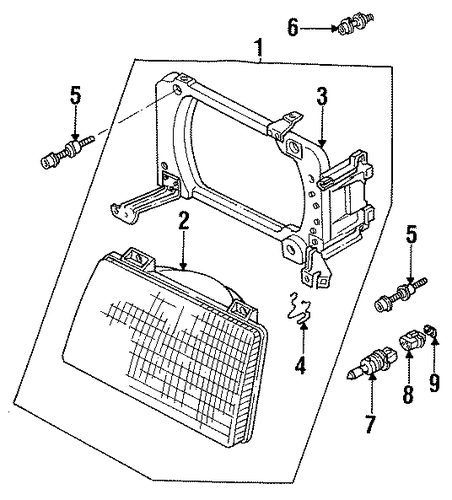 6
1
5
3
2
5
4
8
9
7