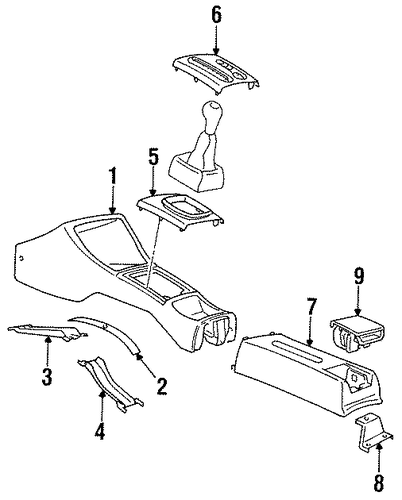 6
5
1
9
7
3
2
4
8