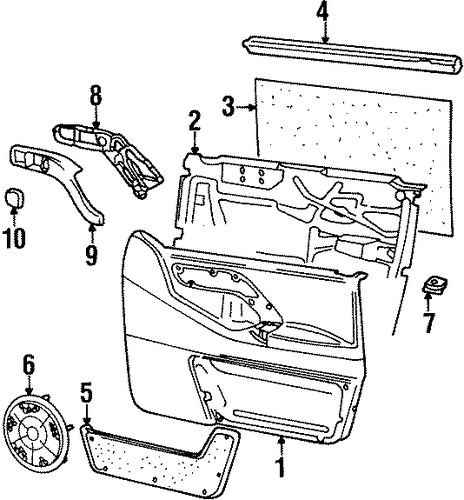 4
8
3
2
10
9
7
6
5
1