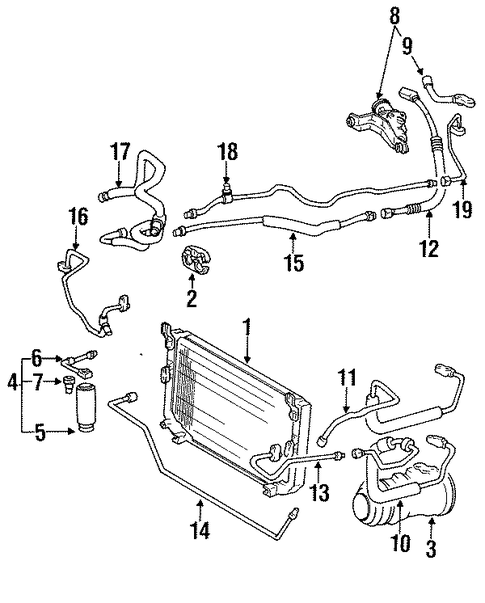 8
9
17
18
19
16
12
15
2
1
6
4
7
11
5
13
14
10
3