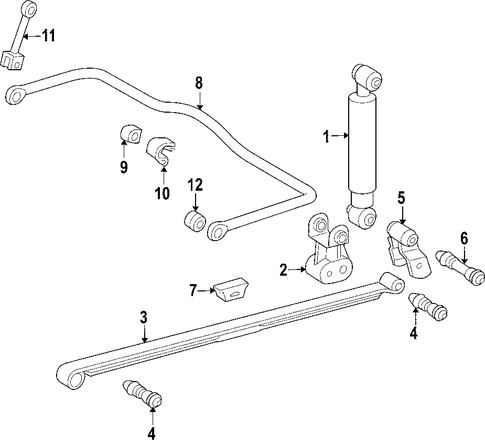 11
8
1
9
10
12
5
6
2
7
3
4
4