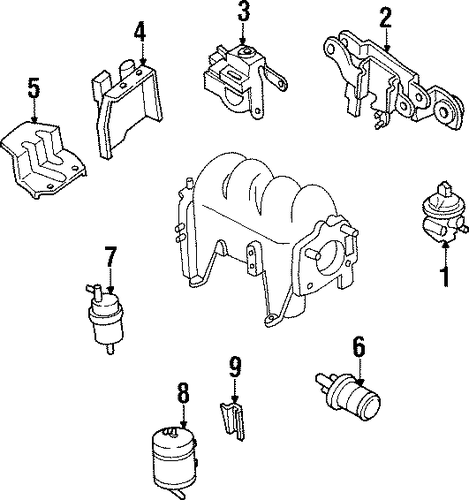 3
2
4
5
1
7
6
9
8