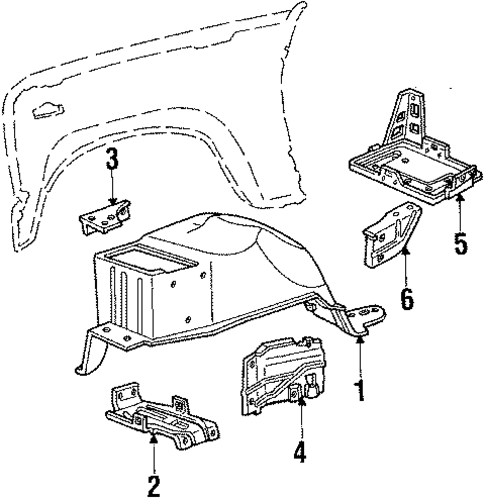 3
5
6
1
4
2