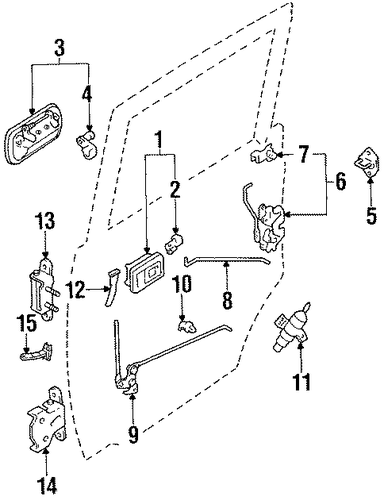 3
4
1
2
7
6
5
13
12
10
8
15
11
9
14