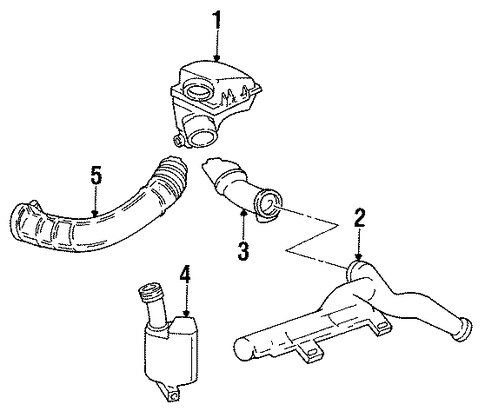 1
5
3
2
4