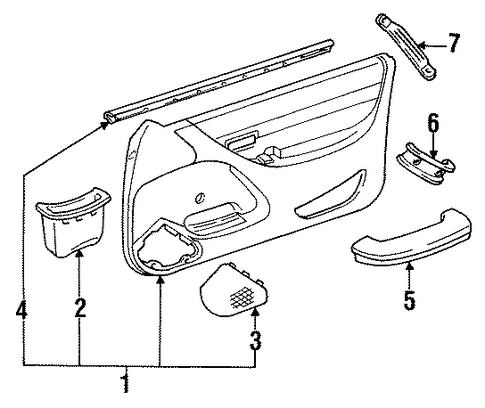 7
6
4
2
5
3
1