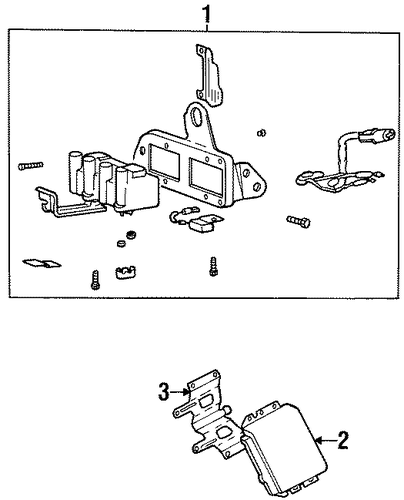 1

3

2