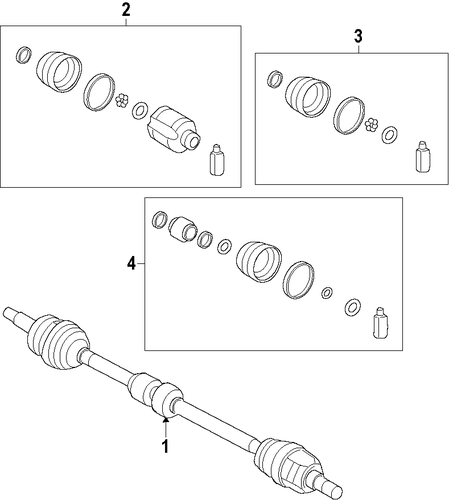 2
3
4
1