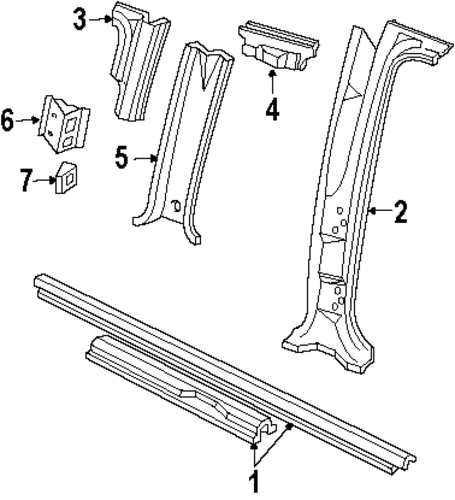 3
4
6
5
7
2
1