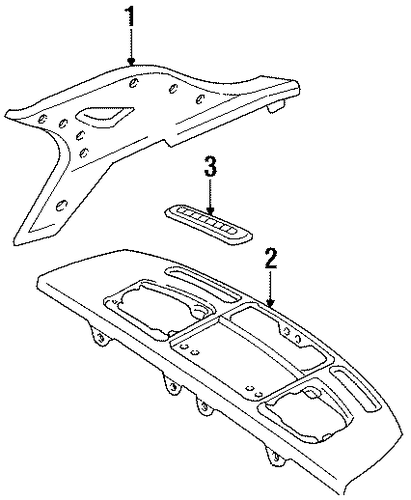 1

3

2