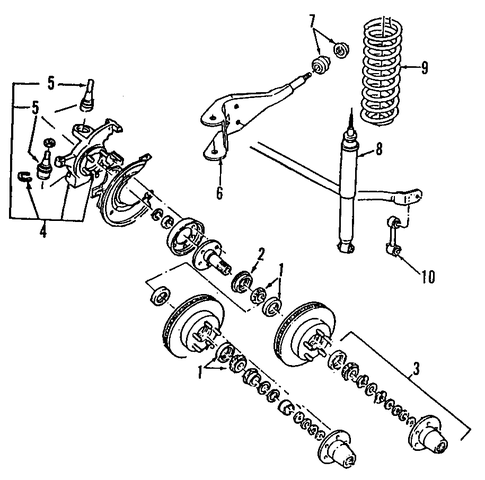 7
9
5
5
8
6
4
2
1
10
1
3