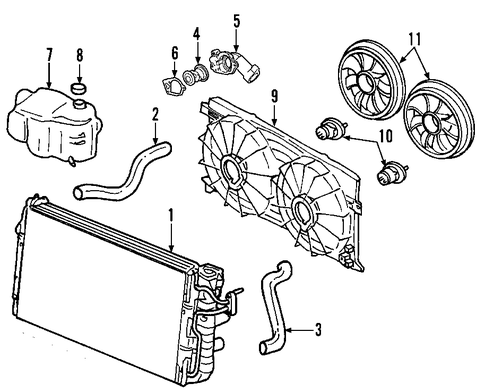 5
4
11
7
8
6
9
2
10
1
3