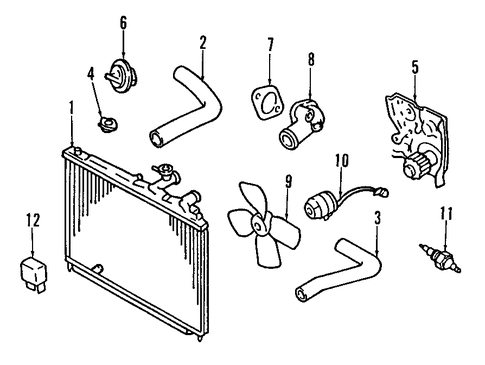 6
2
7
8
5
4
1
10
9
3
11
12