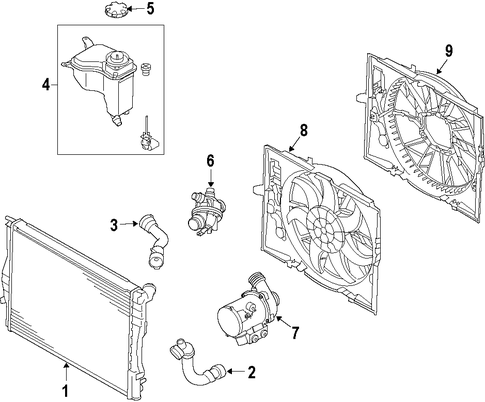 5
4
9
8
6
3
7
2
1