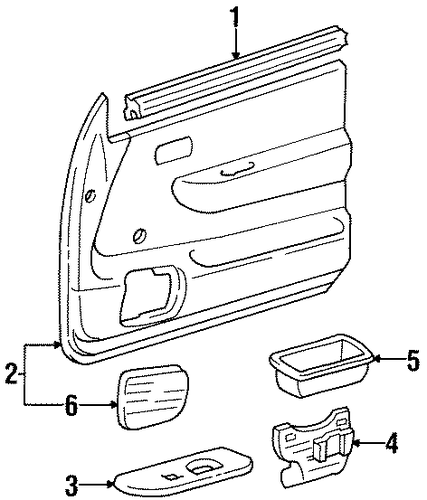 1
2
6
5
4
3