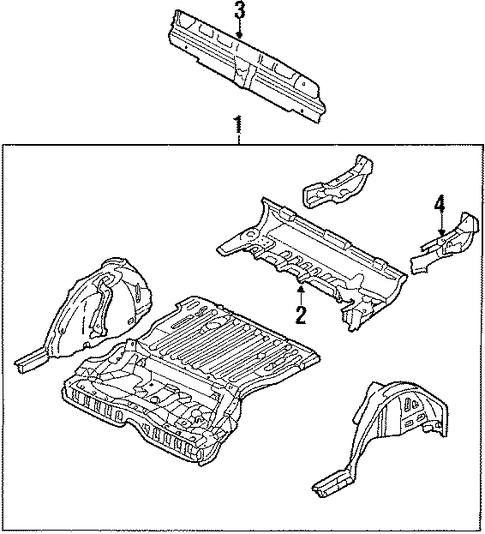 3
1
4
2