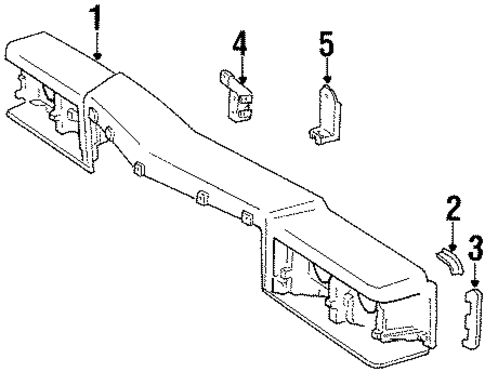 1
4
5
2
3