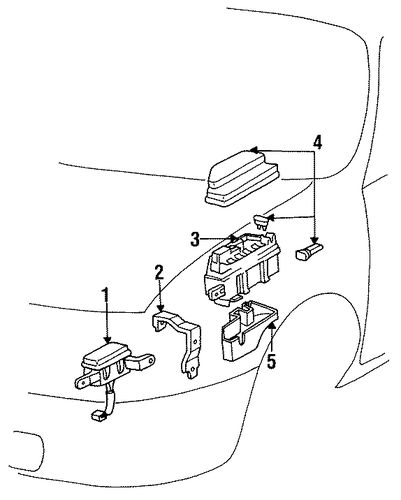 4
3
2
1
5