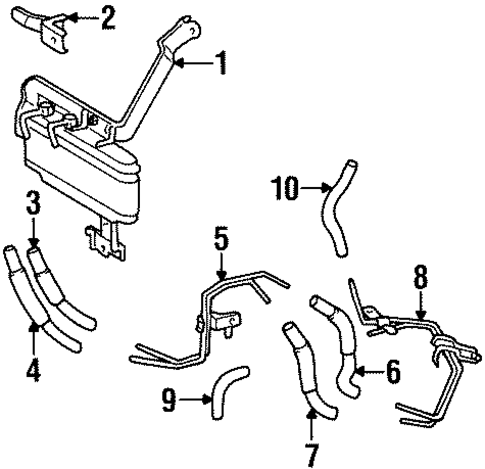 2
1
10
3
5
8
4
6
9
7