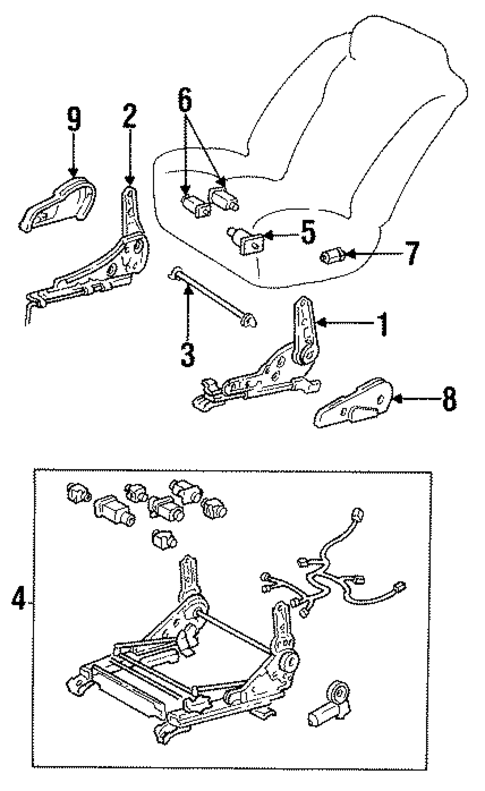 9
2
6
5
7
3
1
8
4