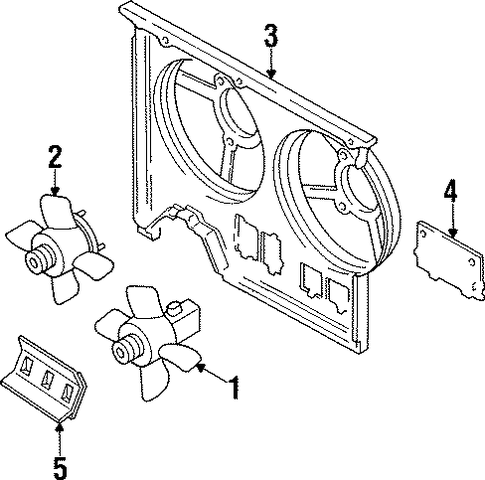 3
2
4
1
5