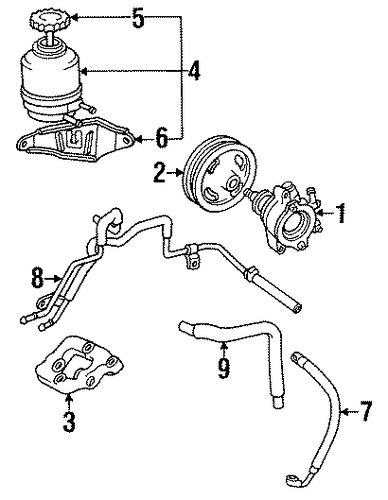 5
4
6
2
1
8
9
3
7