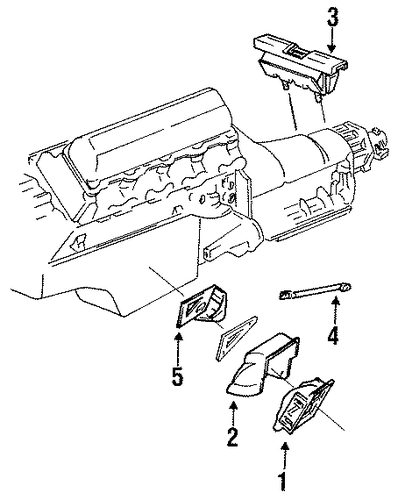 3

4

5

2

1