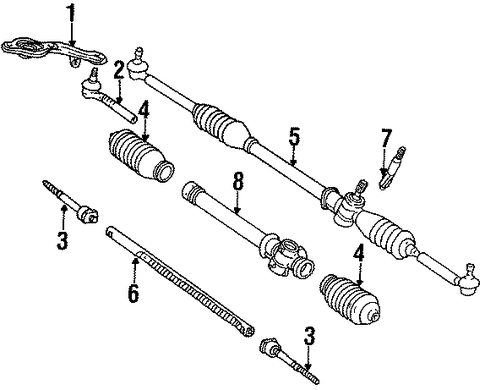 1
2
4
5
7
8
3
6
4
3