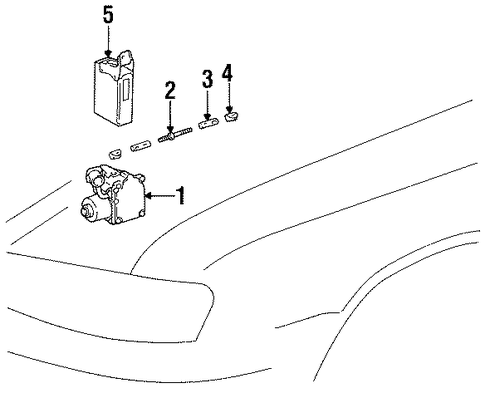 5
2
3
4
1