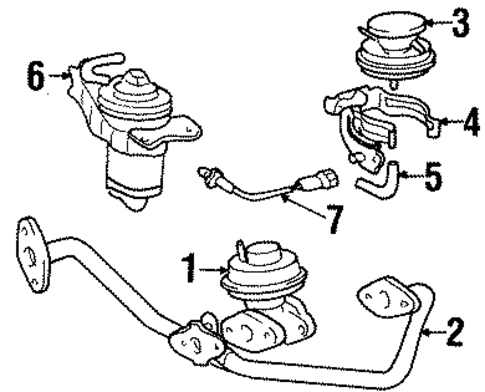 3
6
4
5
7
1
2