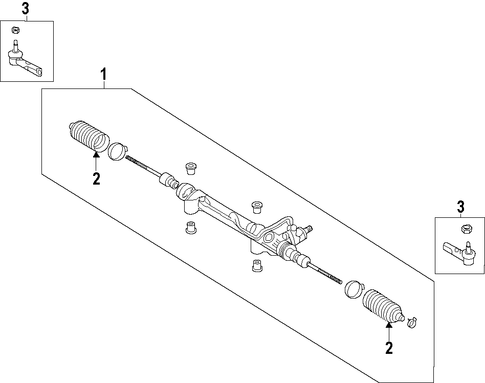 3
1
2
3
2