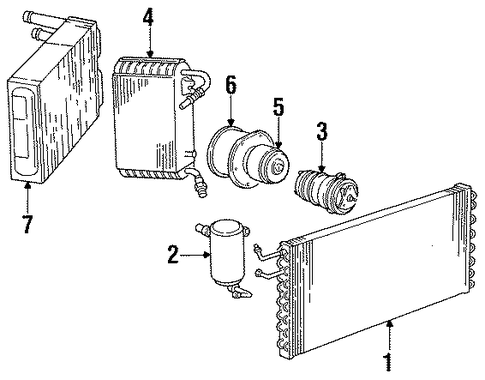 4
6
5
3
7
2
1