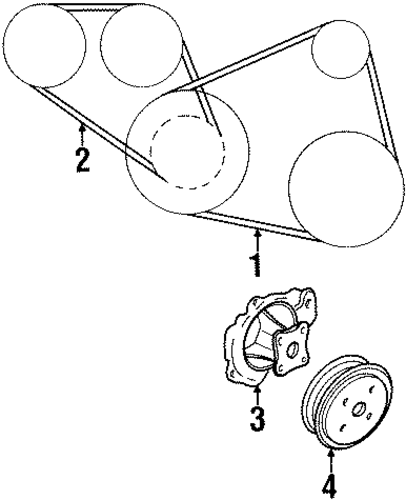 2
1
3
4