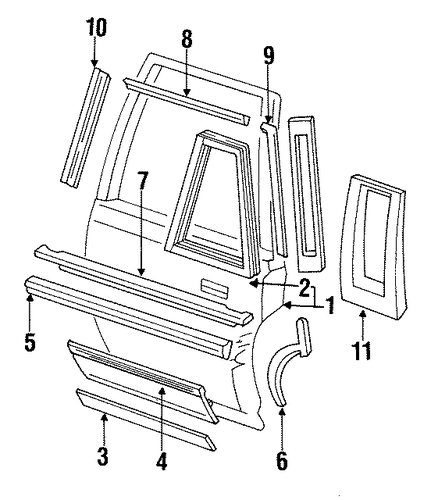 10
8
9
7
2
1
5
11
3
4
6