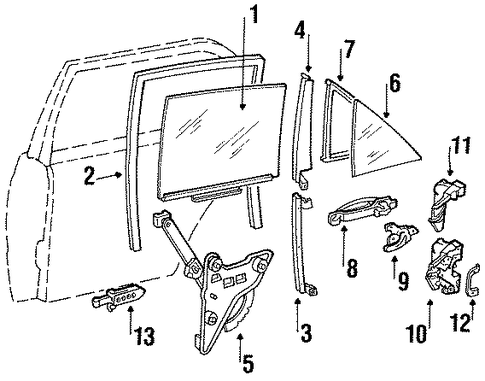 1
4
7
6
11
2
8
9
10
12
13
5
3